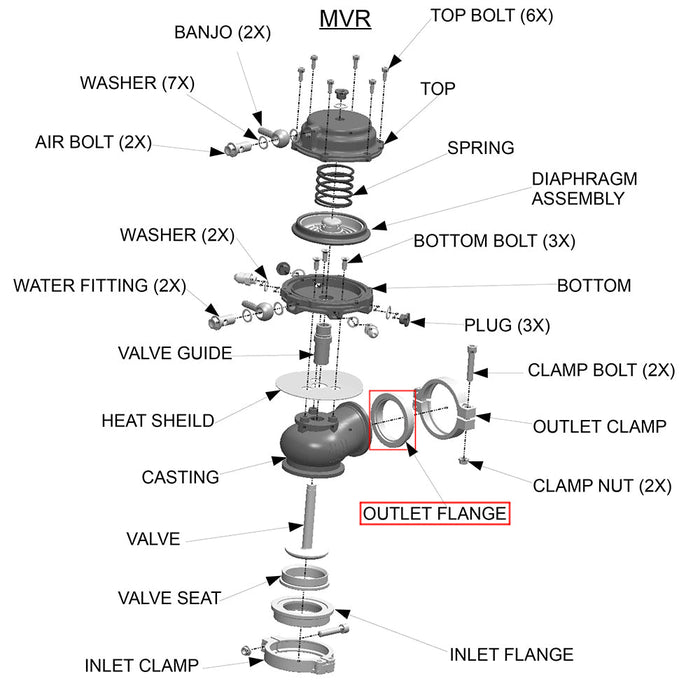 MVR

TOP BOLT (6X)

BANJO (2X)

WASHER (7X)

TOP

AIR BOLT (2X)

SPRING

DIAPHRAGM ASSEMBLY

WASHER (2X)

BOTTOM BOLT (3X)

WATER FITTING (2X)

BOTTOM

PLUG (3X)

VALVE GUIDE

CLAMP BOLT (2X)

HEAT SHEILD

OUTLET CLAMP

CASTING

CLAMP NUT (2X)

OUTLET FLANGE

VALVE

VALVE SEAT

INLET FLANGE

INLET CLAMP